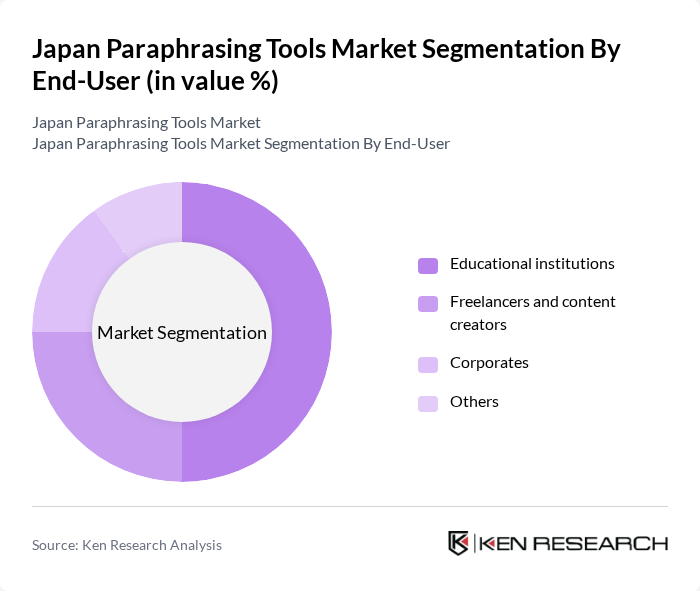 Japan Paraphrasing Tools Market Segmentation By End-User (in value %)

Japan Paraphrasing Tools Market
Japan Paraphrasing Tools Market Segmentation By End-User

Market Segmentation

Educational institutions
Freelancers and content creators
Corporates
Others

Source: Ken Research Analysis

KEN RESEARCH