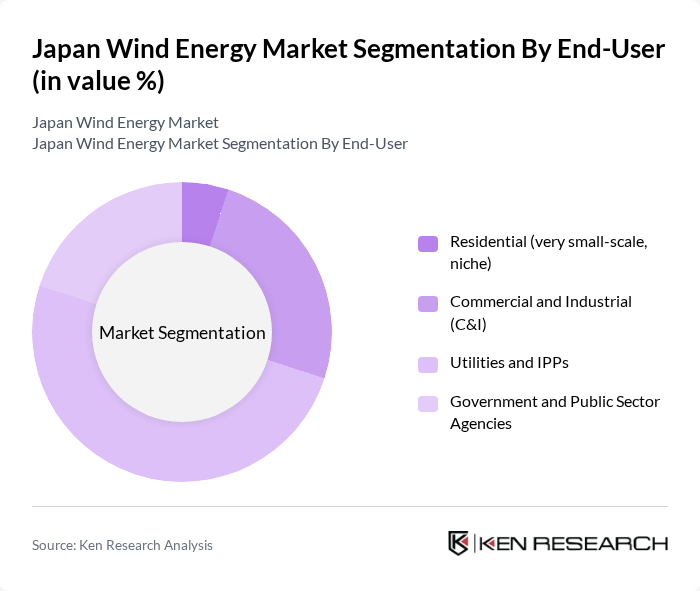 Japan Wind Energy Market Segmentation By End-User (in value %)

Japan Wind Energy Market
Japan Wind Energy Market Segmentation By End-User

Market Segmentation

Residential (very small-scale, niche)

Commercial and Industrial (C&I)

Utilities and IPPs

Government and Public Sector Agencies

Source: Ken Research Analysis

KEN RESEARCH