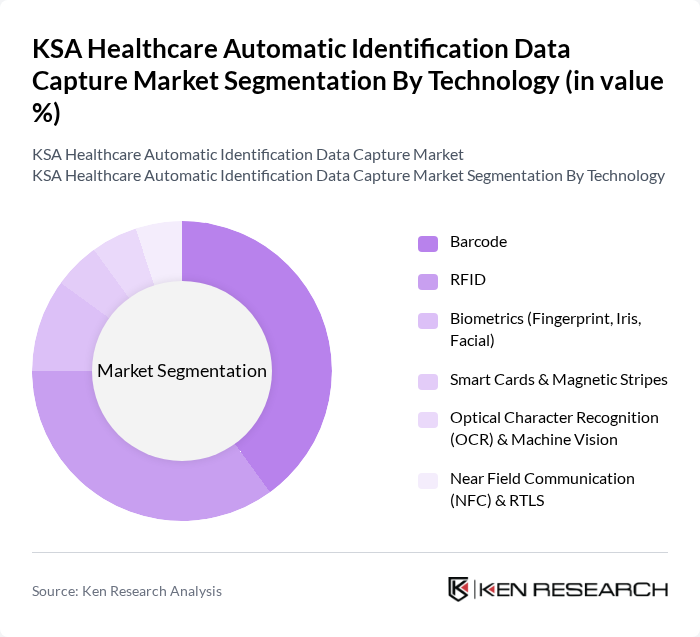 KSA Healthcare Automatic Identification Data Capture Market Segmentation By Technology (in value %)

KSA Healthcare Automatic Identification Data Capture Market
KSA Healthcare Automatic Identification Data Capture Market Segmentation By Technology

Market Segmentation

Barcode
RFID
Biometrics (Fingerprint, Iris, Facial)
Smart Cards & Magnetic Stripes
Optical Character Recognition (OCR) & Machine Vision
Near Field Communication (NFC) & RTLS

Source: Ken Research Analysis

KEN RESEARCH