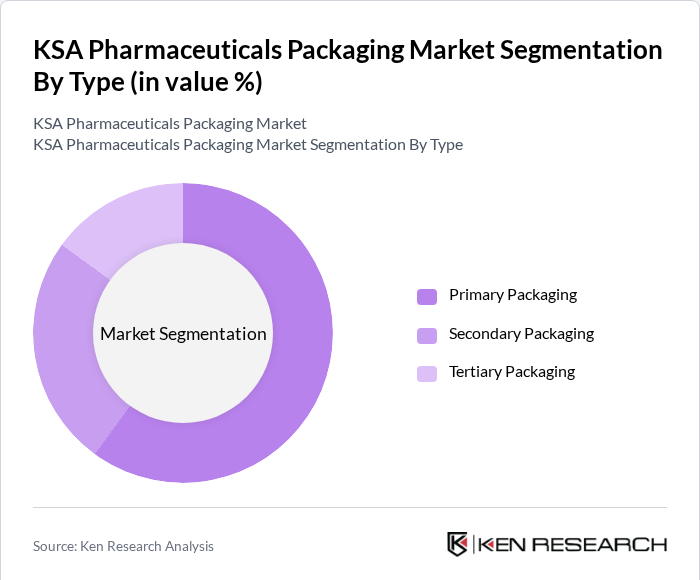 KSA Pharmaceuticals Packaging Market Segmentation By Type (in value %)

KSA Pharmaceuticals Packaging Market
KSA Pharmaceuticals Packaging Market Segmentation By Type

Market Segmentation

Primary Packaging
Secondary Packaging
Tertiary Packaging

Source: Ken Research Analysis

KEN RESEARCH