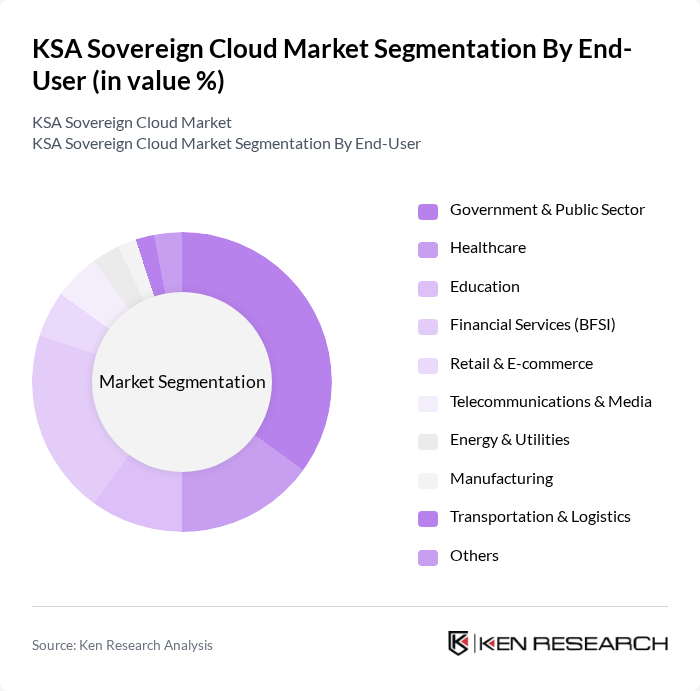 KSA Sovereign Cloud Market Segmentation By End-User (in value %)

KSA Sovereign Cloud Market
KSA Sovereign Cloud Market Segmentation By End-User

Market Segmentation

Government & Public Sector
Healthcare
Education
Financial Services (BFSI)
Retail & E-commerce
Telecommunications & Media
Energy & Utilities
Manufacturing
Transportation & Logistics
Others

Source: Ken Research Analysis

KEN RESEARCH