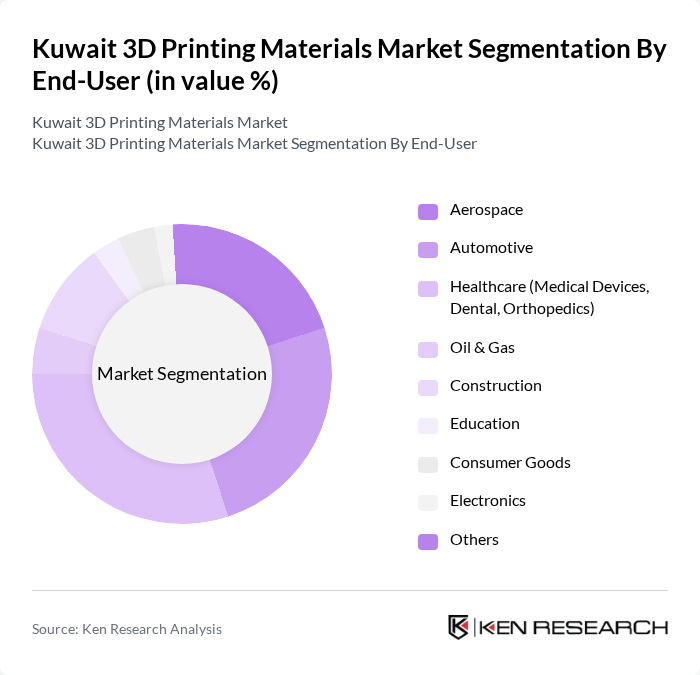 Kuwait 3D Printing Materials Market Segmentation By End-User (in value %)

Kuwait 3D Printing Materials Market
Kuwait 3D Printing Materials Market Segmentation By End-User

Market Segmentation

Aerospace
Automotive
Healthcare (Medical Devices, Dental, Orthopedics)
Oil & Gas
Construction
Education
Consumer Goods
Electronics
Others

Source: Ken Research Analysis

KEN RESEARCH