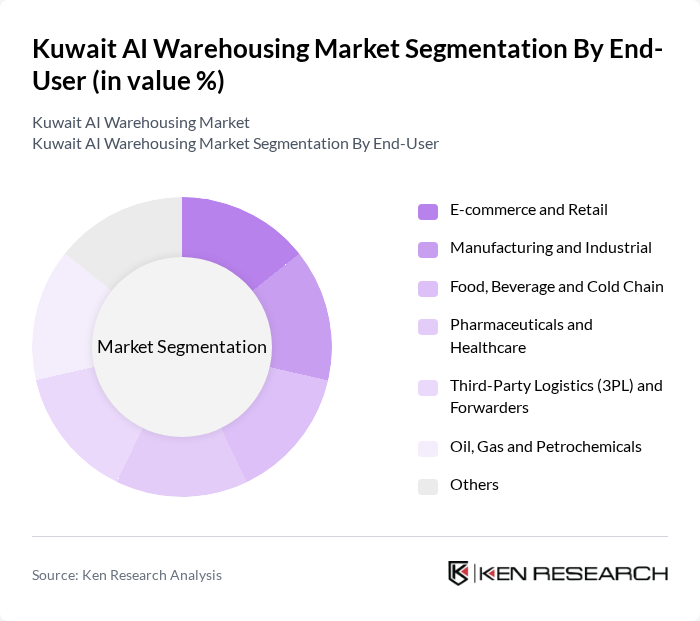 Kuwait AI Warehousing Market Segmentation By End-User (in value %)

Kuwait AI Warehousing Market
Kuwait AI Warehousing Market Segmentation By End-User

Market Segmentation

E-commerce and Retail
Manufacturing and Industrial
Food, Beverage and Cold Chain
Pharmaceuticals and Healthcare
Third-Party Logistics (3PL) and Forwarders
Oil, Gas and Petrochemicals
Others

Source: Ken Research Analysis

KEN RESEARCH