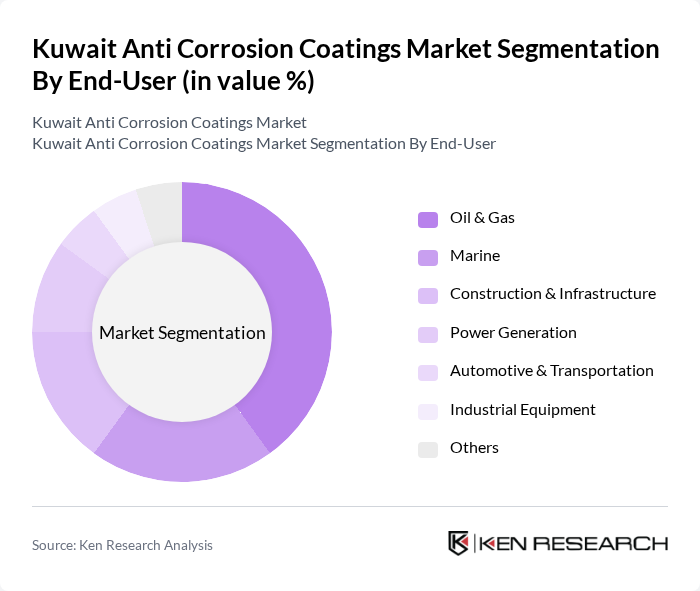 Kuwait Anti Corrosion Coatings Market Segmentation By End-User (in value %)

Kuwait Anti Corrosion Coatings Market
Kuwait Anti Corrosion Coatings Market Segmentation By End-User

Market Segmentation

Oil & Gas
Marine
Construction & Infrastructure
Power Generation
Automotive & Transportation
Industrial Equipment
Others

Source: Ken Research Analysis

KEN RESEARCH