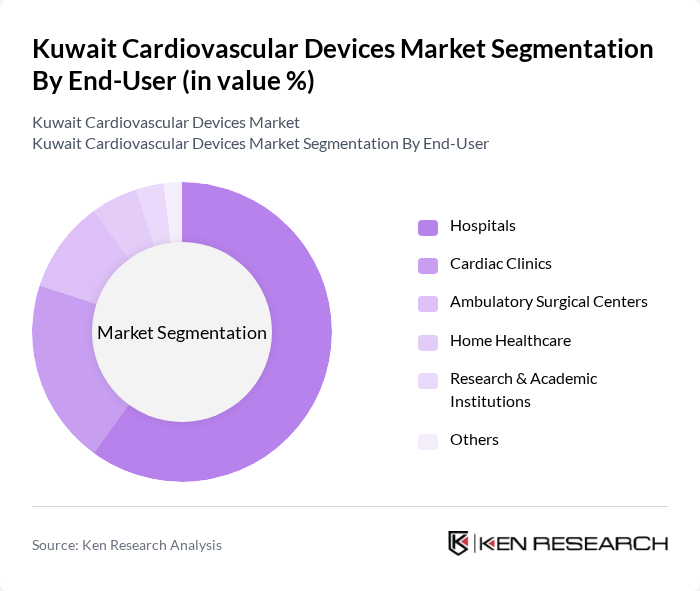 Kuwait Cardiovascular Devices Market Segmentation By End-User (in value %)

Kuwait Cardiovascular Devices Market
Kuwait Cardiovascular Devices Market Segmentation By End-User

Market Segmentation

Hospitals
Cardiac Clinics
Ambulatory Surgical Centers
Home Healthcare
Research & Academic Institutions
Others

Source: Ken Research Analysis

KEN RESEARCH