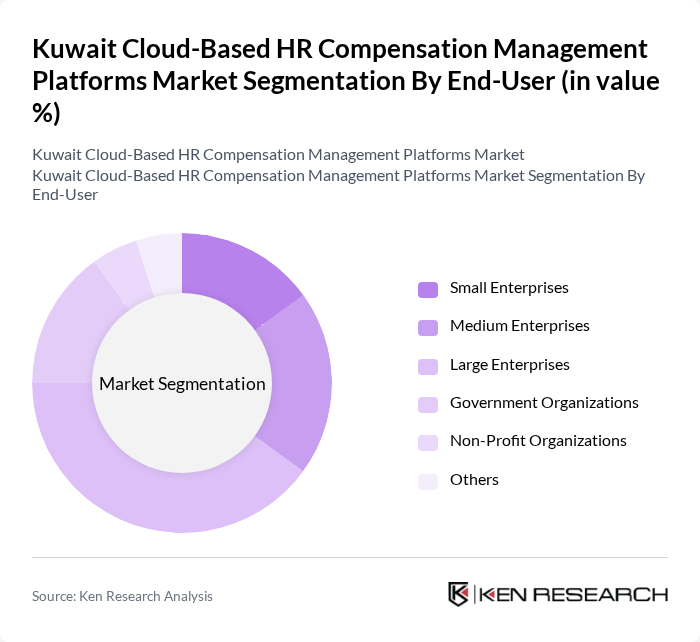 Kuwait Cloud-Based HR Compensation Management Platforms Market Segmentation By End-User (in value %)

Kuwait Cloud-Based HR Compensation Management Platforms Market
Kuwait Cloud-Based HR Compensation Management Platforms Market Segmentation By End-User

Market Segmentation

Small Enterprises
Medium Enterprises
Large Enterprises
Government Organizations
Non-Profit Organizations
Others

Source: Ken Research Analysis

KEN RESEARCH