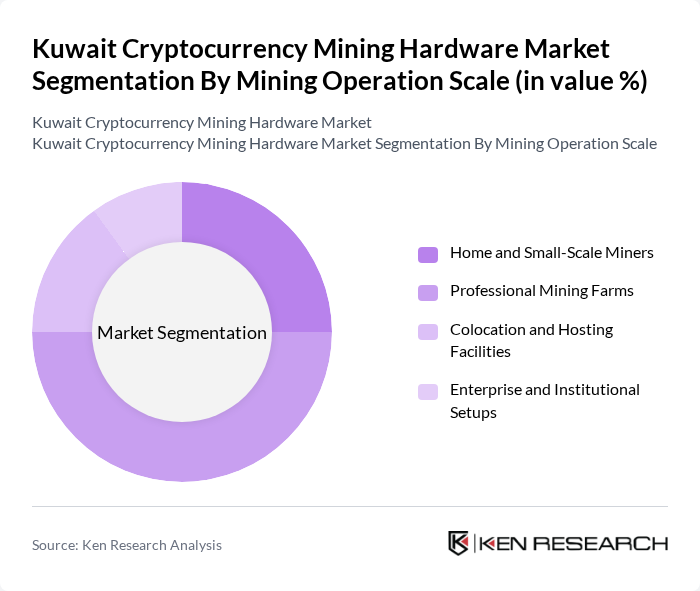 Kuwait Cryptocurrency Mining Hardware Market Segmentation By Mining Operation Scale (in value %)

Kuwait Cryptocurrency Mining Hardware Market
Kuwait Cryptocurrency Mining Hardware Market Segmentation By Mining Operation Scale

Market Segmentation

Home and Small-Scale Miners
Professional Mining Farms
Colocation and Hosting Facilities
Enterprise and Institutional Setups

Source: Ken Research Analysis

KEN RESEARCH