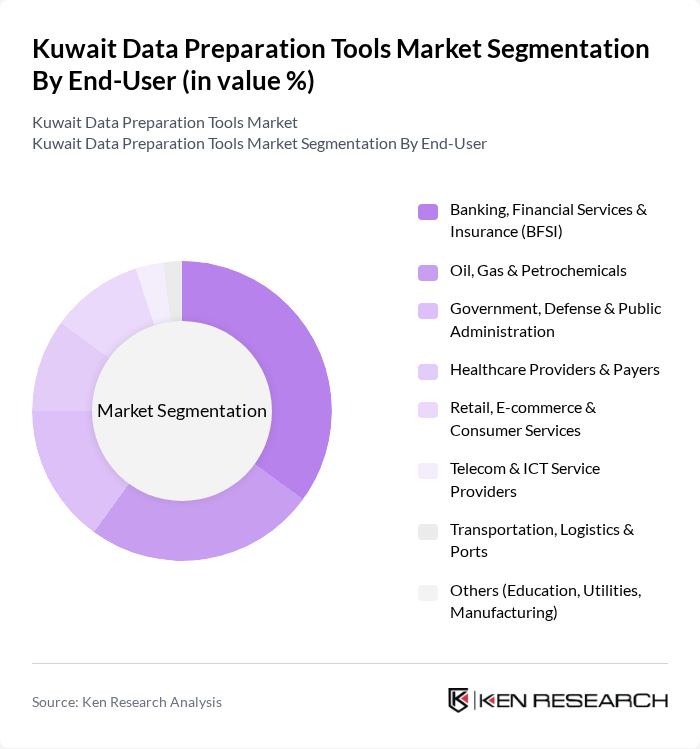 Kuwait Data Preparation Tools Market Segmentation By End-User (in value %)

Kuwait Data Preparation Tools Market
Kuwait Data Preparation Tools Market Segmentation By End-User

Market Segmentation

Banking, Financial Services & Insurance (BFSI)

Oil, Gas & Petrochemicals

Government, Defense & Public Administration

Healthcare Providers & Payers

Retail, E-commerce & Consumer Services

Telecom & ICT Service Providers

Transportation, Logistics & Ports

Others (Education, Utilities, Manufacturing)

Source: Ken Research Analysis

KEN RESEARCH