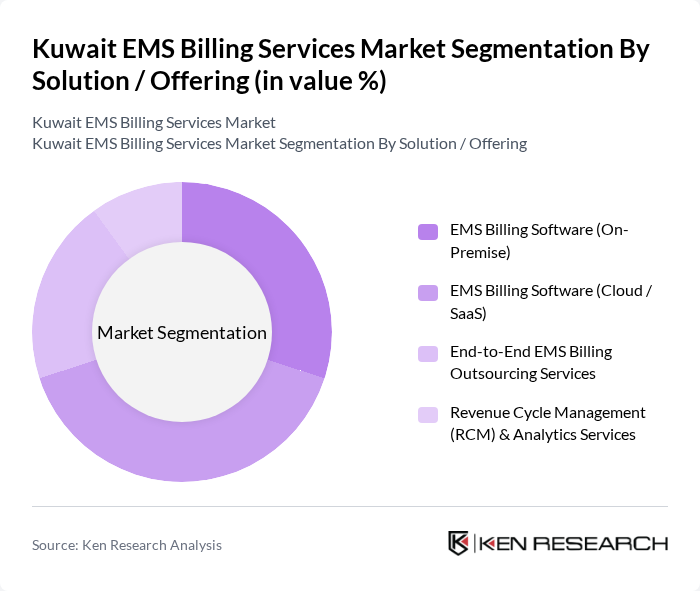 Kuwait EMS Billing Services Market Segmentation By Solution / Offering (in value %)

Kuwait EMS Billing Services Market
Kuwait EMS Billing Services Market Segmentation By Solution / Offering

Market Segmentation

EMS Billing Software (On-Premise)

EMS Billing Software (Cloud / SaaS)

End-to-End EMS Billing Outsourcing Services

Revenue Cycle Management (RCM) & Analytics Services

Source: Ken Research Analysis

KEN RESEARCH