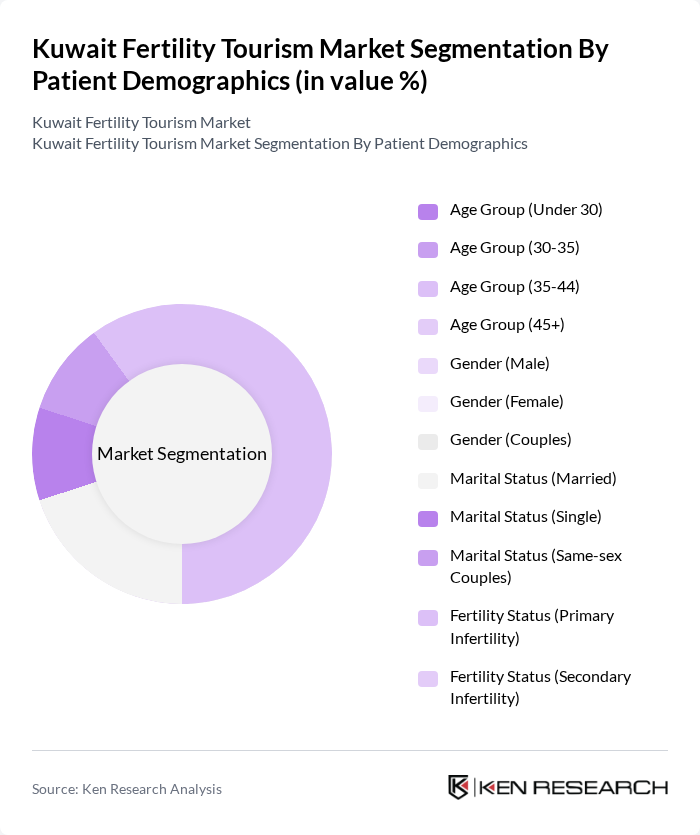 Kuwait Fertility Tourism Market Segmentation By Patient Demographics (in value %)

Kuwait Fertility Tourism Market
Kuwait Fertility Tourism Market Segmentation By Patient Demographics

Market Segmentation

Age Group (Under 30)
Age Group (30-35)
Age Group (35-44)
Age Group (45+)
Gender (Male)
Gender (Female)
Gender (Couples)
Marital Status (Married)
Marital Status (Single)
Marital Status (Same-sex Couples)
Fertility Status (Primary Infertility)
Fertility Status (Secondary Infertility)

Source: Ken Research Analysis

KEN RESEARCH