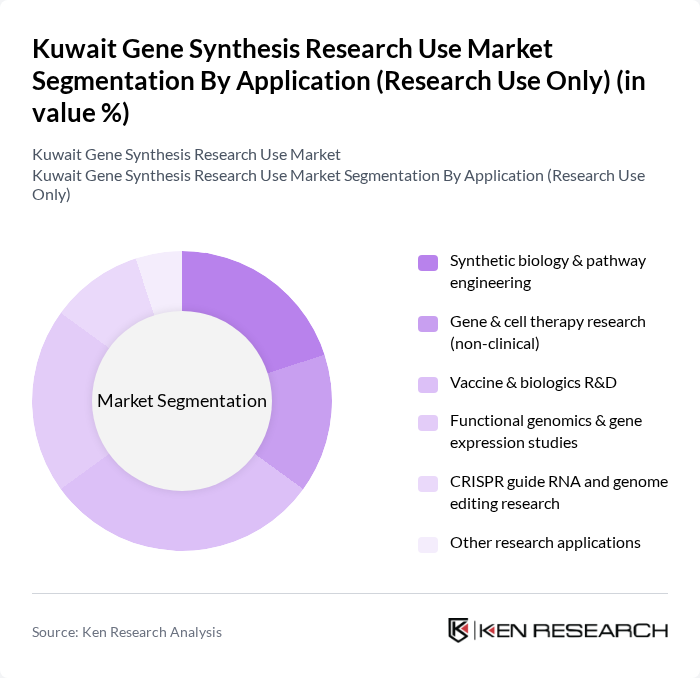 Kuwait Gene Synthesis Research Use Market Segmentation By Application (Research Use Only) (in value %)

Kuwait Gene Synthesis Research Use Market
Kuwait Gene Synthesis Research Use Market Segmentation By Application (Research Use Only)

Market Segmentation

Synthetic biology & pathway engineering

Gene & cell therapy research (non-clinical)

Vaccine & biologics R&D

Functional genomics & gene expression studies

CRISPR guide RNA and genome editing research

Other research applications

Source: Ken Research Analysis

KEN RESEARCH