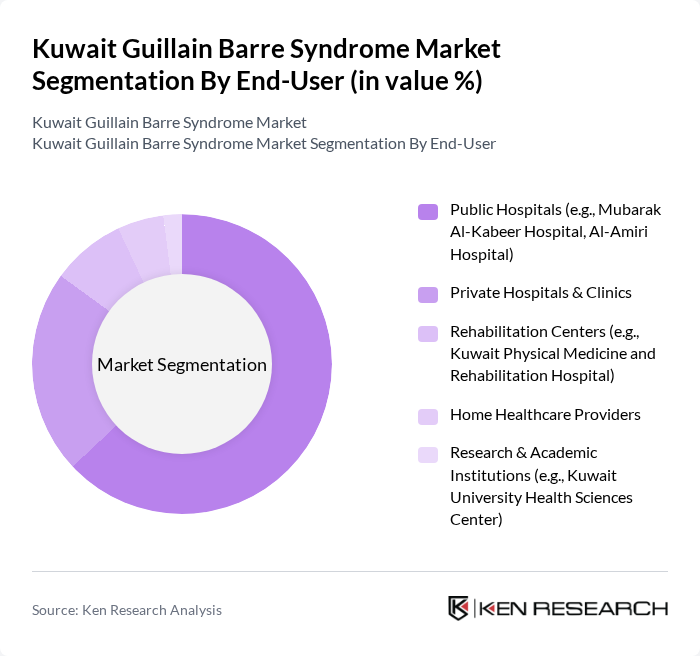 Kuwait Guillain Barre Syndrome Market Segmentation By End-User (in value %)

Kuwait Guillain Barre Syndrome Market
Kuwait Guillain Barre Syndrome Market Segmentation By End-User

Market Segmentation

Public Hospitals (e.g., Mubarak Al-Kabeer Hospital, Al-Amiri Hospital)

Private Hospitals & Clinics

Rehabilitation Centers (e.g., Kuwait Physical Medicine and Rehabilitation Hospital)

Home Healthcare Providers

Research & Academic Institutions (e.g., Kuwait University Health Sciences Center)

Source: Ken Research Analysis

KEN RESEARCH