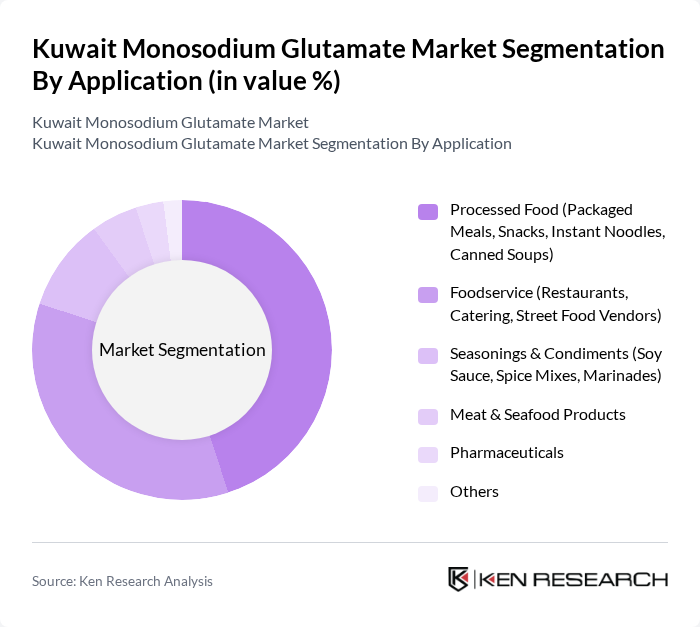 Kuwait Monosodium Glutamate Market Segmentation By Application (in value %)

Kuwait Monosodium Glutamate Market
Kuwait Monosodium Glutamate Market Segmentation By Application

Market Segmentation

Processed Food (Packaged Meals, Snacks, Instant Noodles, Canned Soups)

Foodservice (Restaurants, Catering, Street Food Vendors)

Seasonings & Condiments (Soy Sauce, Spice Mixes, Marinades)

Meat & Seafood Products

Pharmaceuticals

Others

Source: Ken Research Analysis

KEN RESEARCH