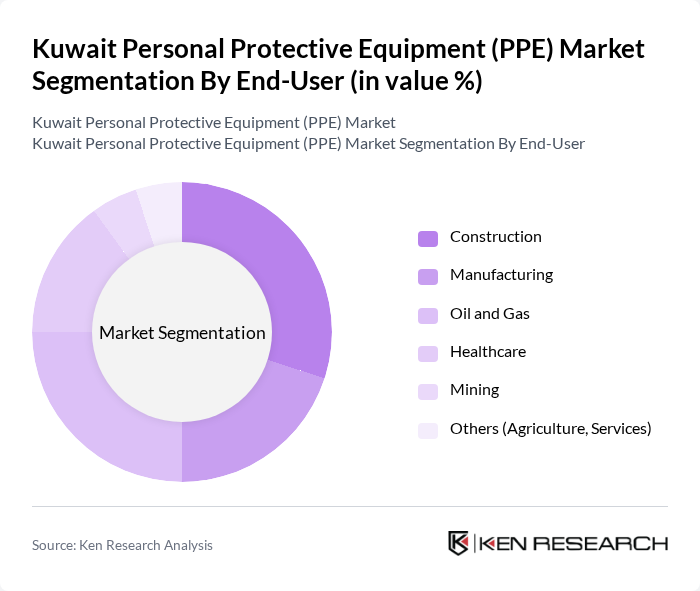 Kuwait Personal Protective Equipment (PPE) Market Segmentation By End-User (in value %)

Kuwait Personal Protective Equipment (PPE) Market
Kuwait Personal Protective Equipment (PPE) Market Segmentation By End-User

Market Segmentation

Construction
Manufacturing
Oil and Gas
Healthcare
Mining
Others (Agriculture, Services)

Source: Ken Research Analysis

KEN RESEARCH