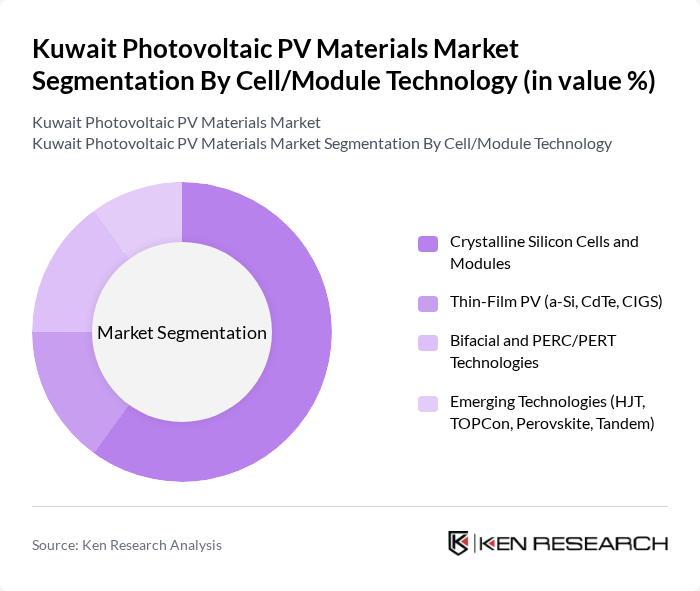 Kuwait Photovoltaic PV Materials Market Segmentation By Cell/Module Technology (in value %)

Kuwait Photovoltaic PV Materials Market
Kuwait Photovoltaic PV Materials Market Segmentation By Cell/Module Technology

Market Segmentation

Crystalline Silicon Cells and Modules

Thin-Film PV (a-Si, CdTe, CIGS)

Bifacial and PERC/PERT Technologies

Emerging Technologies (HJT, TOPCon, Perovskite, Tandem)

Source: Ken Research Analysis

KEN RESEARCH