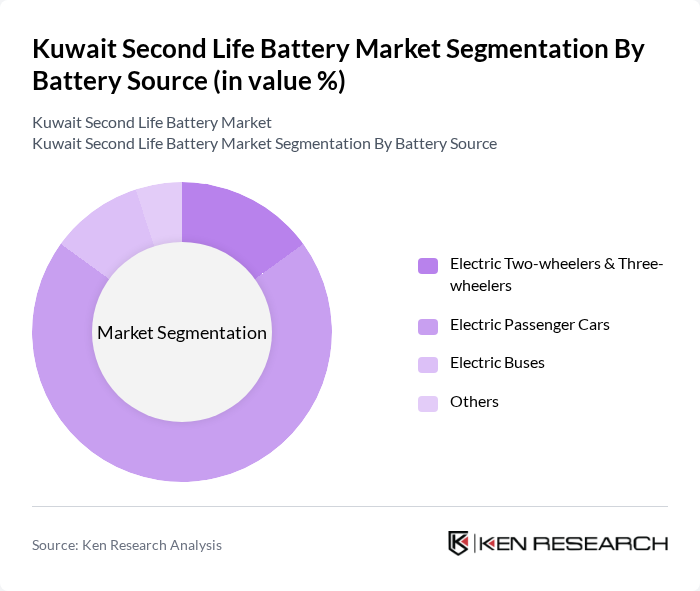 Kuwait Second Life Battery Market Segmentation By Battery Source (in value %)

Kuwait Second Life Battery Market
Kuwait Second Life Battery Market Segmentation By Battery Source

Market Segmentation

Electric Two-wheelers & Three-wheelers

Electric Passenger Cars

Electric Buses

Others

Source: Ken Research Analysis

KEN RESEARCH