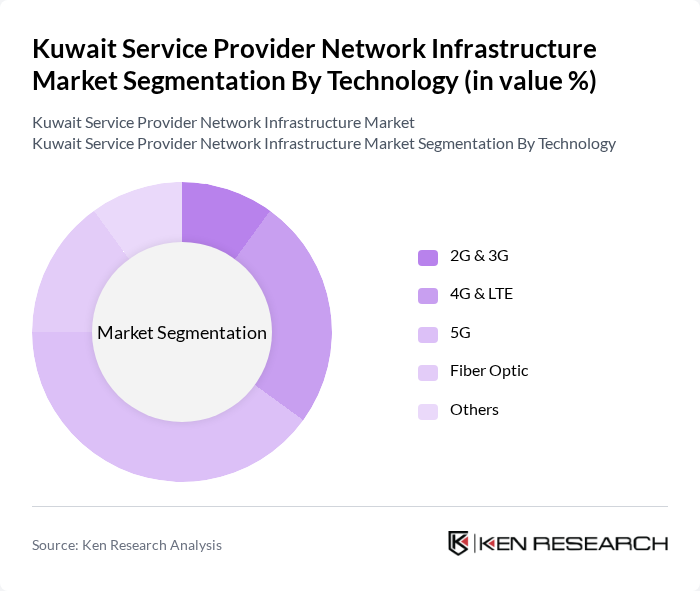 Kuwait Service Provider Network Infrastructure Market Segmentation By Technology (in value %)

Kuwait Service Provider Network Infrastructure Market
Kuwait Service Provider Network Infrastructure Market Segmentation By Technology

Market Segmentation

2G & 3G
4G & LTE
5G
Fiber Optic
Others

Source: Ken Research Analysis

KEN RESEARCH