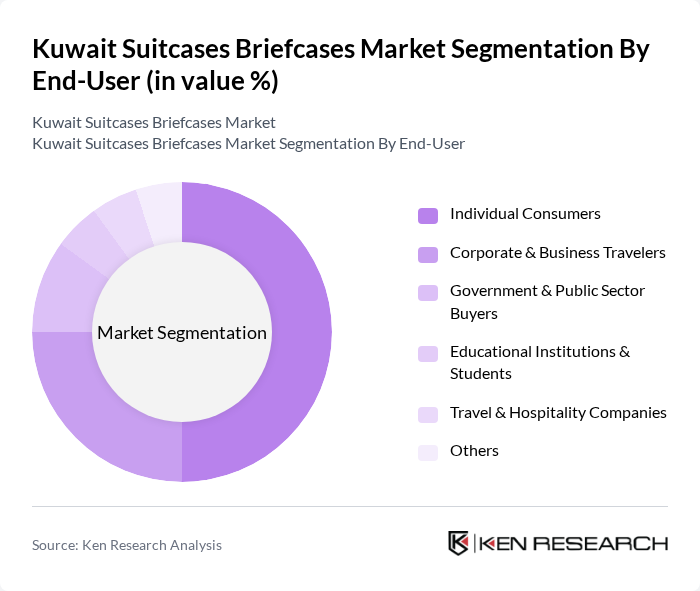 Kuwait Suitcases Briefcases Market Segmentation By End-User (in value %)

Kuwait Suitcases Briefcases Market
Kuwait Suitcases Briefcases Market Segmentation By End-User

Market Segmentation

Individual Consumers
Corporate & Business Travelers
Government & Public Sector Buyers
Educational Institutions & Students
Travel & Hospitality Companies
Others

Source: Ken Research Analysis

KEN RESEARCH