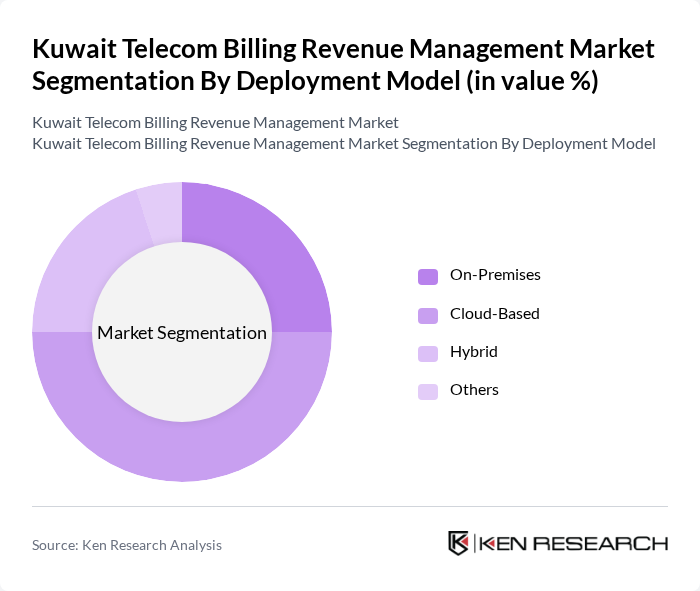 Kuwait Telecom Billing Revenue Management Market Segmentation By Deployment Model (in value %)

Kuwait Telecom Billing Revenue Management Market
Kuwait Telecom Billing Revenue Management Market Segmentation By Deployment Model

Market Segmentation

On-Premises
Cloud-Based
Hybrid
Others

Source: Ken Research Analysis

KEN RESEARCH