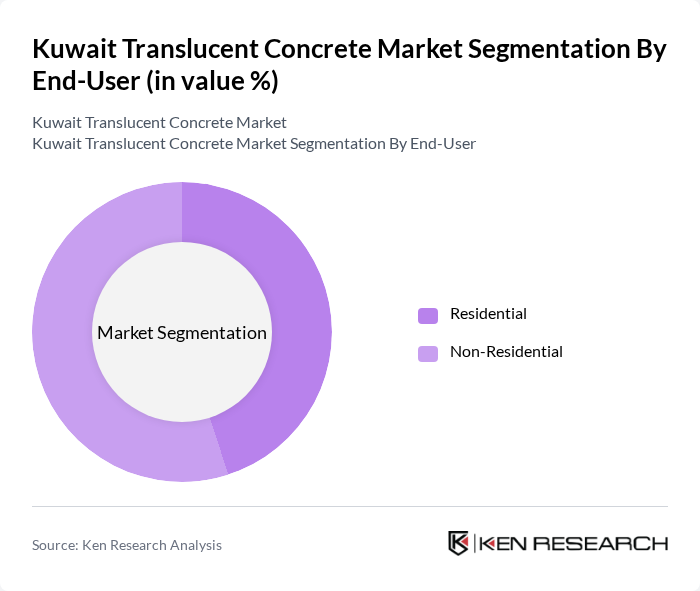 Kuwait Translucent Concrete Market Segmentation By End-User (in value %)

Kuwait Translucent Concrete Market
Kuwait Translucent Concrete Market Segmentation By End-User

Market Segmentation

Residential
Non-Residential

Source: Ken Research Analysis

KEN RESEARCH