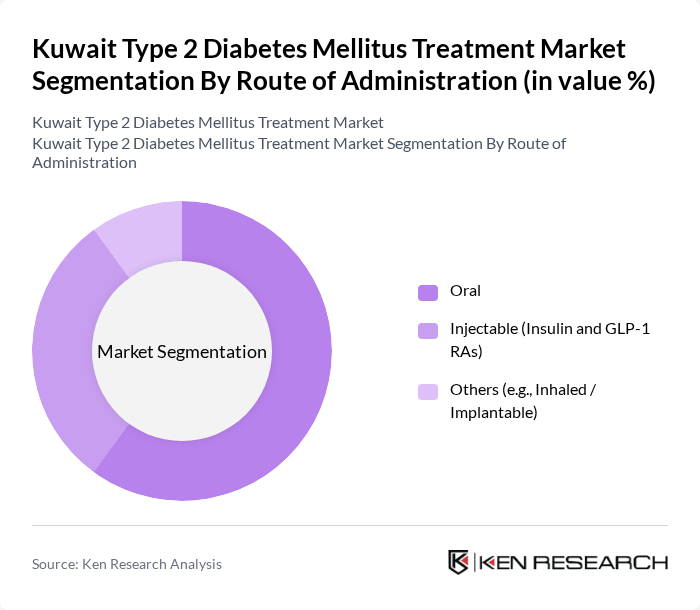 Kuwait Type 2 Diabetes Mellitus Treatment Market Segmentation By Route of Administration (in value %)

Kuwait Type 2 Diabetes Mellitus Treatment Market
Kuwait Type 2 Diabetes Mellitus Treatment Market Segmentation By Route of Administration

Market Segmentation

Oral
Injectable (Insulin and GLP-1 RAs)
Others (e.g., Inhaled / Implantable)

Source: Ken Research Analysis

KEN RESEARCH