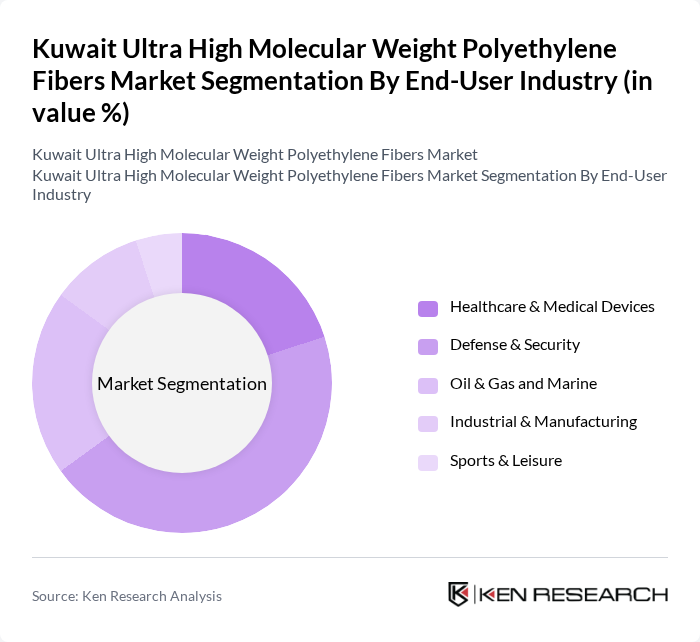 Kuwait Ultra High Molecular Weight Polyethylene Fibers Market Segmentation By End-User Industry (in value %)

Kuwait Ultra High Molecular Weight Polyethylene Fibers Market
Kuwait Ultra High Molecular Weight Polyethylene Fibers Market Segmentation By End-User Industry

Market Segmentation

Healthcare & Medical Devices
Defense & Security
Oil & Gas and Marine
Industrial & Manufacturing
Sports & Leisure

Source: Ken Research Analysis

KEN RESEARCH