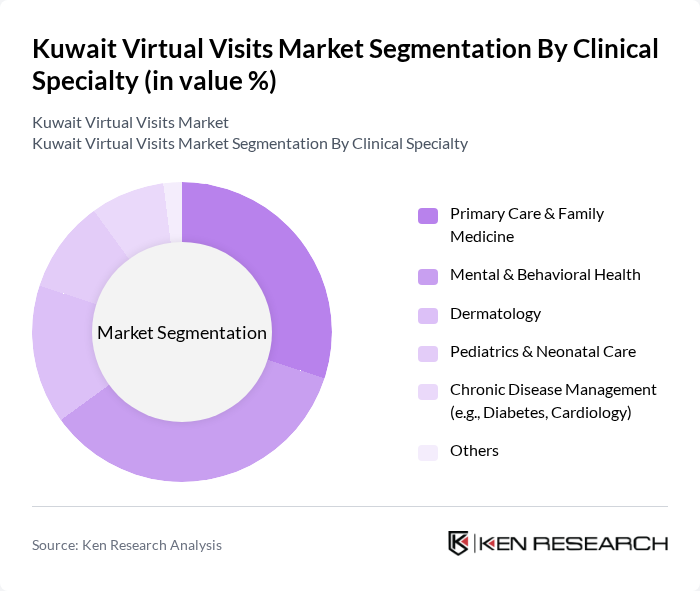 Kuwait Virtual Visits Market Segmentation By Clinical Specialty (in value %)

Kuwait Virtual Visits Market
Kuwait Virtual Visits Market Segmentation By Clinical Specialty

Market Segmentation

Primary Care & Family Medicine
Mental & Behavioral Health
Dermatology
Pediatrics & Neonatal Care
Chronic Disease Management (e.g., Diabetes, Cardiology)
Others

Source: Ken Research Analysis

KEN RESEARCH