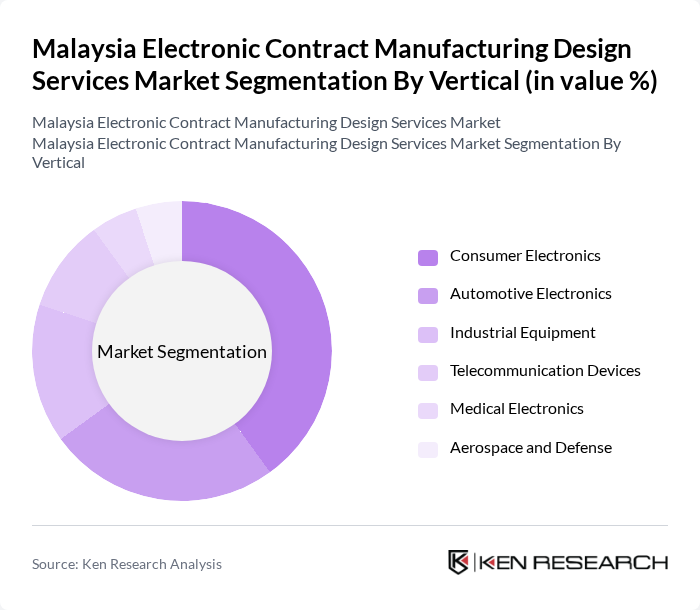 Malaysia Electronic Contract Manufacturing Design Services Market Segmentation By Vertical (in value %)

Malaysia Electronic Contract Manufacturing Design Services Market
Malaysia Electronic Contract Manufacturing Design Services Market Segmentation By Vertical

Market Segmentation

Consumer Electronics
Automotive Electronics
Industrial Equipment
Telecommunication Devices
Medical Electronics
Aerospace and Defense

Source: Ken Research Analysis

KEN RESEARCH