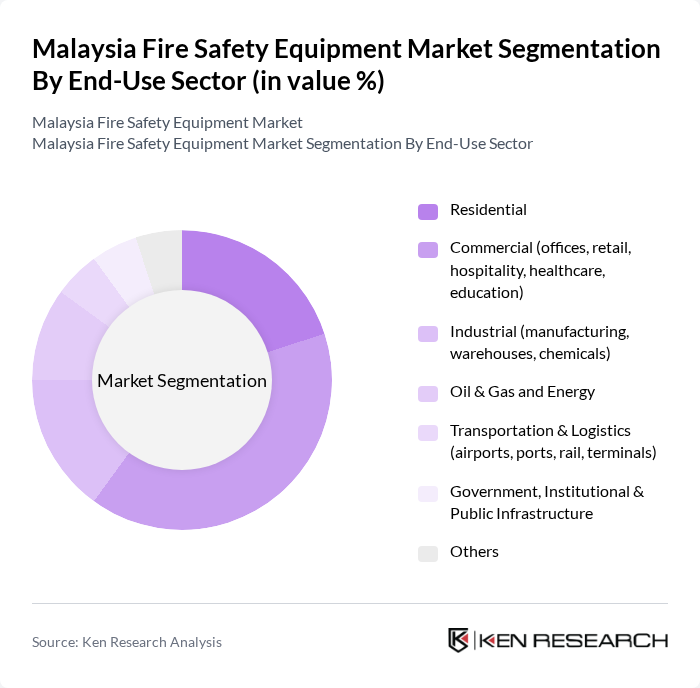 Malaysia Fire Safety Equipment Market Segmentation By End-Use Sector (in value %)

Malaysia Fire Safety Equipment Market
Malaysia Fire Safety Equipment Market Segmentation By End-Use Sector

Market Segmentation

Residential

Commercial (offices, retail, hospitality, healthcare, education)

Industrial (manufacturing, warehouses, chemicals)

Oil & Gas and Energy

Transportation & Logistics (airports, ports, rail, terminals)

Government, Institutional & Public Infrastructure

Others

Source: Ken Research Analysis

KEN RESEARCH