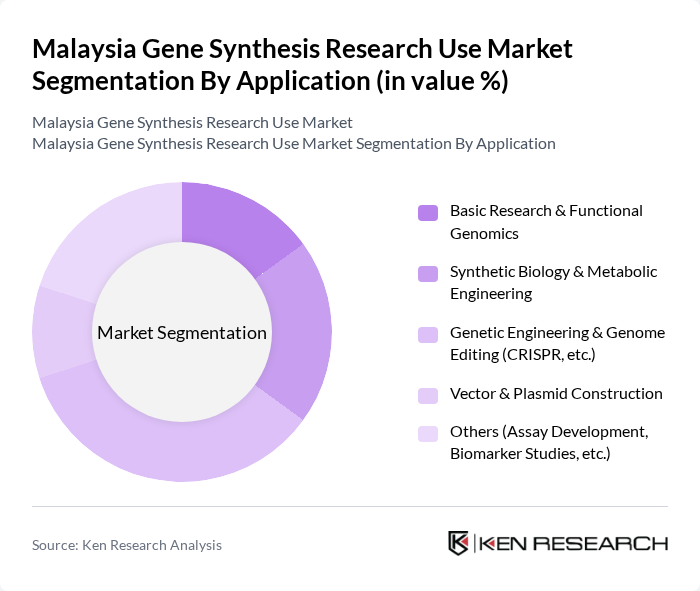 Malaysia Gene Synthesis Research Use Market Segmentation By Application (in value %)

Malaysia Gene Synthesis Research Use Market
Malaysia Gene Synthesis Research Use Market Segmentation By Application

Market Segmentation

Basic Research & Functional Genomics

Synthetic Biology & Metabolic Engineering

Genetic Engineering & Genome Editing (CRISPR, etc.)

Vector & Plasmid Construction

Others (Assay Development, Biomarker Studies, etc.)

Source: Ken Research Analysis

KEN RESEARCH