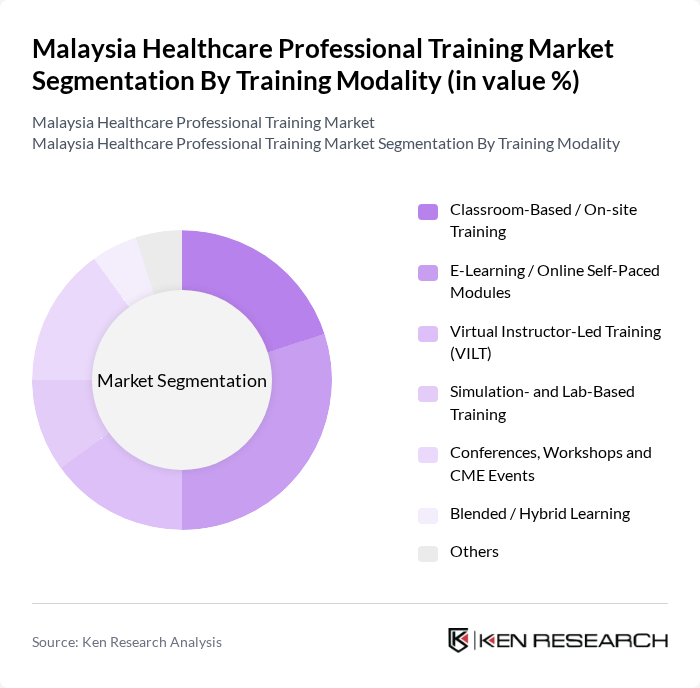 Malaysia Healthcare Professional Training Market Segmentation By Training Modality (in value %)

Malaysia Healthcare Professional Training Market
Malaysia Healthcare Professional Training Market Segmentation By Training Modality

Market Segmentation

Classroom-Based / On-site Training

E-Learning / Online Self-Paced Modules

Virtual Instructor-Led Training (VILT)

Simulation- and Lab-Based Training

Conferences, Workshops and CME Events

Blended / Hybrid Learning

Others

Source: Ken Research Analysis

KEN RESEARCH