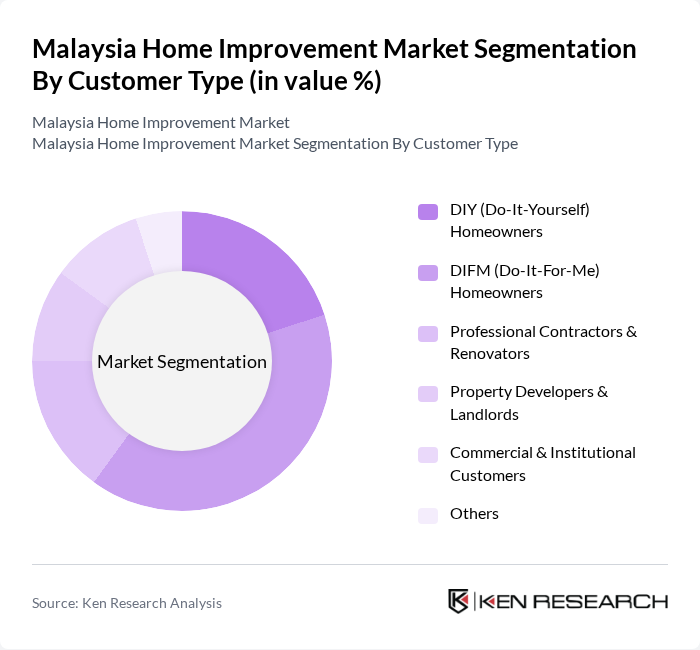 Malaysia Home Improvement Market Segmentation By Customer Type (in value %)

Malaysia Home Improvement Market
Malaysia Home Improvement Market Segmentation By Customer Type

Market Segmentation

DIY (Do-It-Yourself) Homeowners

DIFM (Do-It-For-Me) Homeowners

Professional Contractors & Renovators

Property Developers & Landlords

Commercial & Institutional Customers

Others

Source: Ken Research Analysis

KEN RESEARCH