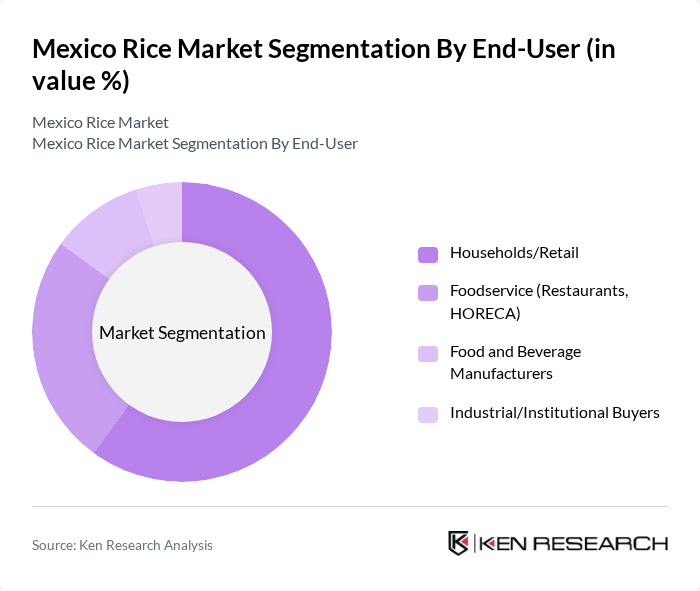 Mexico Rice Market Segmentation By End-User (in value %)

Mexico Rice Market
Mexico Rice Market Segmentation By End-User

Market Segmentation

Households/Retail

Foodservice (Restaurants, HORECA)

Food and Beverage Manufacturers

Industrial/Institutional Buyers

Source: Ken Research Analysis

KEN RESEARCH