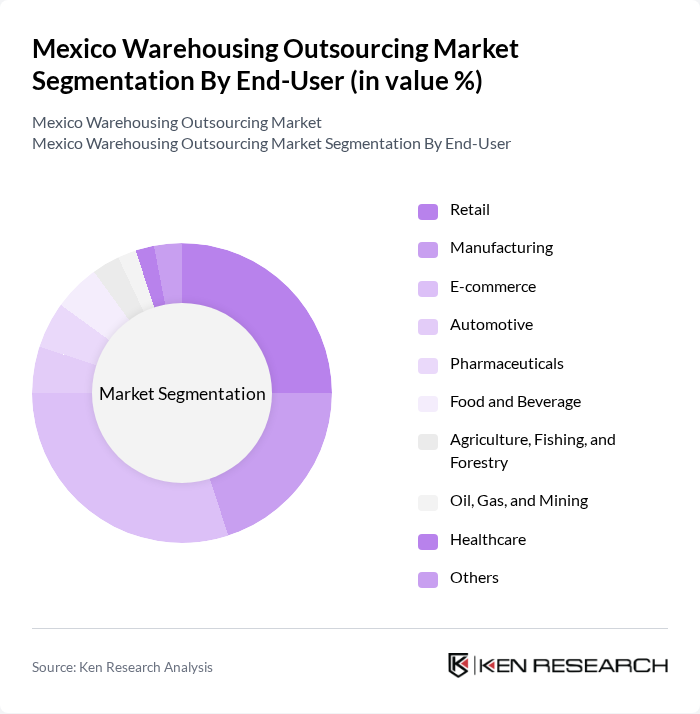 Mexico Warehousing Outsourcing Market Segmentation By End-User (in value %)

Mexico Warehousing Outsourcing Market
Mexico Warehousing Outsourcing Market Segmentation By End-User

Market Segmentation

Retail
Manufacturing
E-commerce
Automotive
Pharmaceuticals
Food and Beverage
Agriculture, Fishing, and Forestry
Oil, Gas, and Mining
Healthcare
Others

Source: Ken Research Analysis

KEN RESEARCH