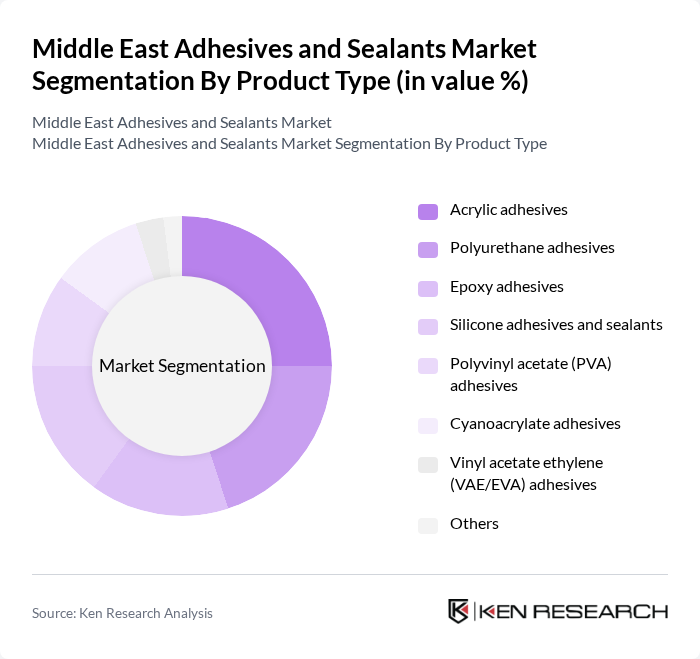 Middle East Adhesives and Sealants Market Segmentation By Product Type (in value %)

Middle East Adhesives and Sealants Market
Middle East Adhesives and Sealants Market Segmentation By Product Type

Market Segmentation

Acrylic adhesives
Polyurethane adhesives
Epoxy adhesives
Silicone adhesives and sealants
Polyvinyl acetate (PVA) adhesives
Cyanoacrylate adhesives
Vinyl acetate ethylene (VAE/EVA) adhesives
Others

Source: Ken Research Analysis

KEN RESEARCH