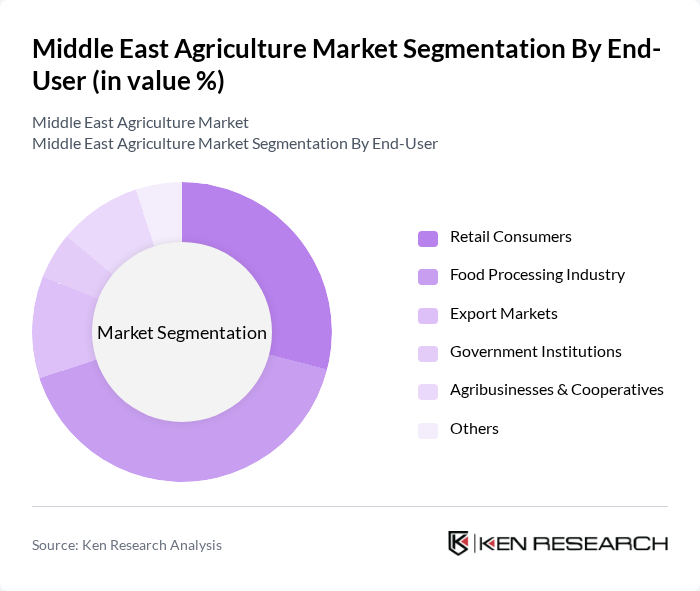 Middle East Agriculture Market Segmentation By End-User (in value %)

Middle East Agriculture Market
Middle East Agriculture Market Segmentation By End-User

Market Segmentation

Retail Consumers
Food Processing Industry
Export Markets
Government Institutions
Agribusinesses & Cooperatives
Others

Source: Ken Research Analysis

KEN RESEARCH