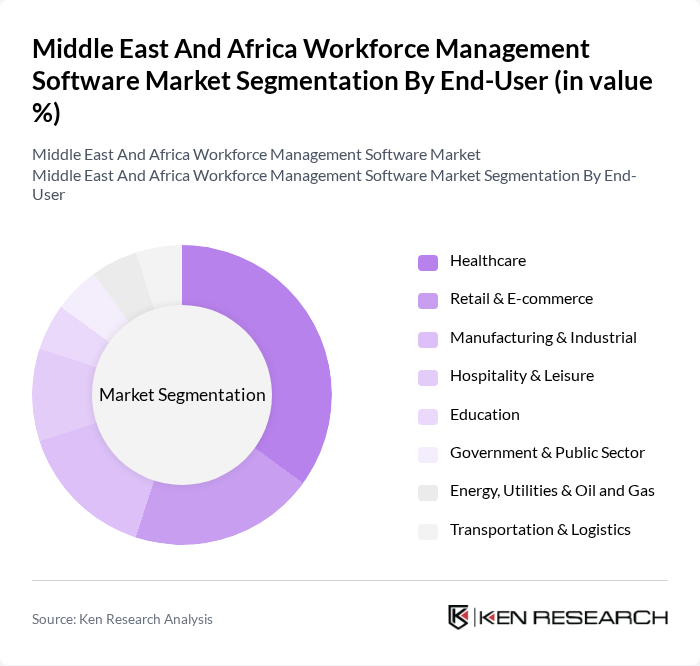 Middle East And Africa Workforce Management Software Market Segmentation By End-User (in value %)

Middle East And Africa Workforce Management Software Market
Middle East And Africa Workforce Management Software Market Segmentation By End-User

Market Segmentation

Healthcare
Retail & E-commerce
Manufacturing & Industrial
Hospitality & Leisure
Education
Government & Public Sector
Energy, Utilities & Oil and Gas
Transportation & Logistics

Source: Ken Research Analysis

KEN RESEARCH