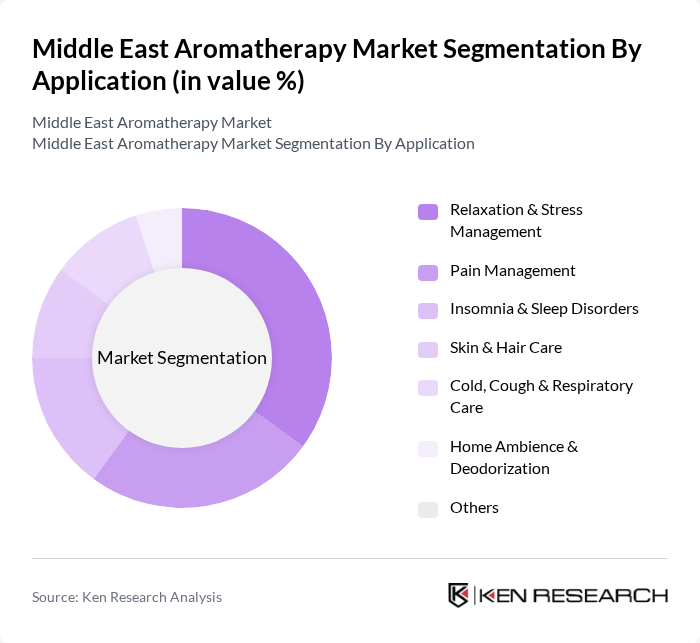 Middle East Aromatherapy Market Segmentation By Application (in value %)

Middle East Aromatherapy Market
Middle East Aromatherapy Market Segmentation By Application

Market Segmentation

Relaxation & Stress Management

Pain Management

Insomnia & Sleep Disorders

Skin & Hair Care

Cold, Cough & Respiratory Care

Home Ambience & Deodorization

Others

Source: Ken Research Analysis

KEN RESEARCH