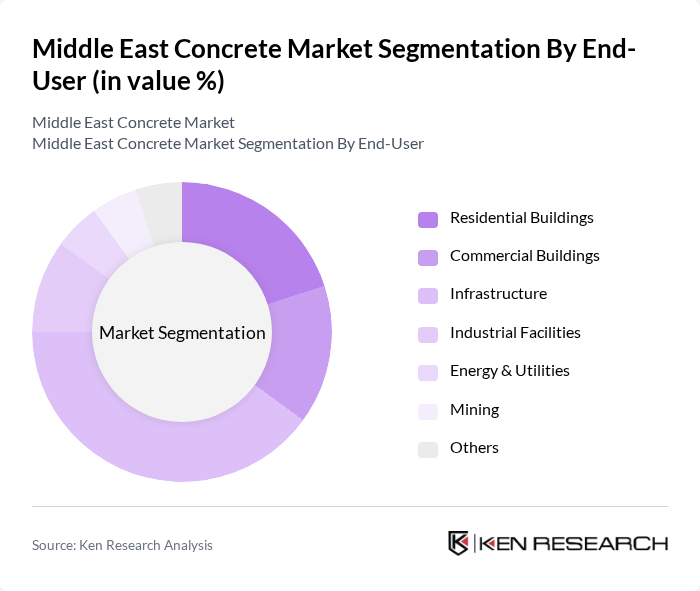 Middle East Concrete Market Segmentation By End-User (in value %)

Middle East Concrete Market
Middle East Concrete Market Segmentation By End-User

Market Segmentation

Residential Buildings
Commercial Buildings
Infrastructure
Industrial Facilities
Energy & Utilities
Mining
Others

Source: Ken Research Analysis

KEN RESEARCH