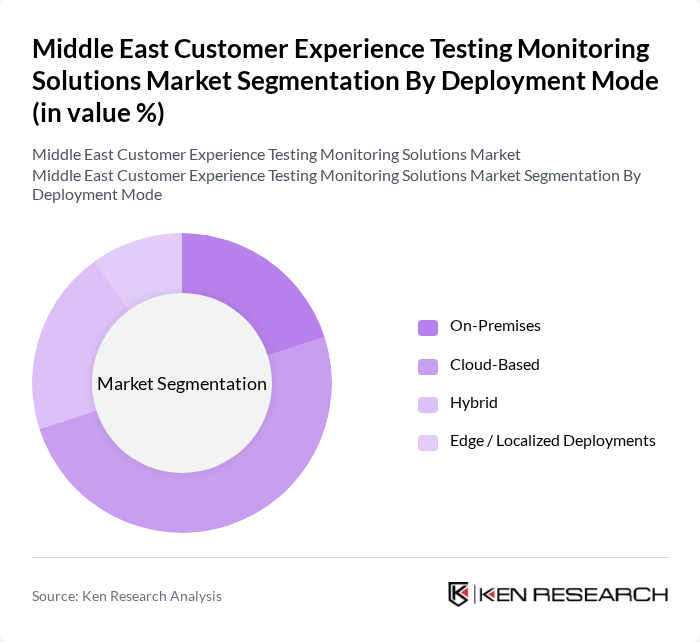 Middle East Customer Experience Testing Monitoring Solutions Market Segmentation By Deployment Mode (in value %)

Middle East Customer Experience Testing Monitoring Solutions Market
Middle East Customer Experience Testing Monitoring Solutions Market Segmentation By Deployment Mode

Market Segmentation

On-Premises
Cloud-Based
Hybrid
Edge / Localized Deployments

Source: Ken Research Analysis

KEN RESEARCH