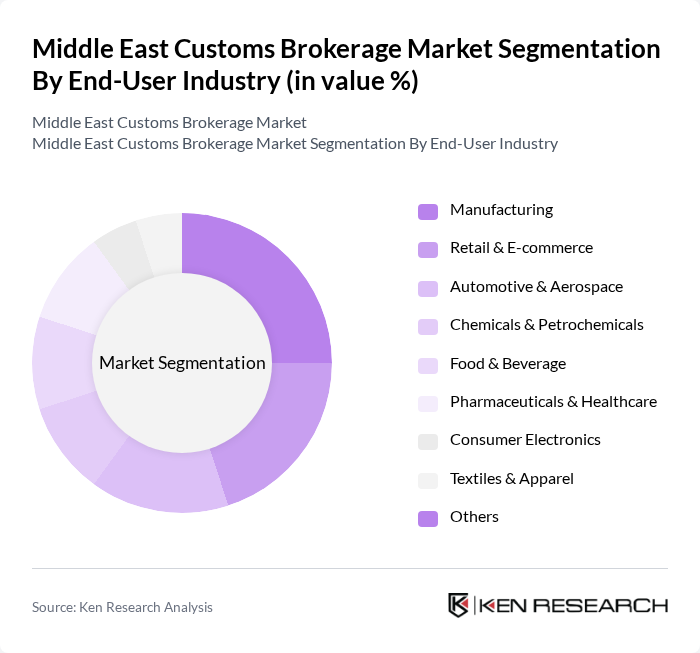 Middle East Customs Brokerage Market Segmentation By End-User Industry (in value %)

Middle East Customs Brokerage Market
Middle East Customs Brokerage Market Segmentation By End-User Industry

Market Segmentation

Manufacturing
Retail & E-commerce
Automotive & Aerospace
Chemicals & Petrochemicals
Food & Beverage
Pharmaceuticals & Healthcare
Consumer Electronics
Textiles & Apparel
Others

Source: Ken Research Analysis

KEN RESEARCH