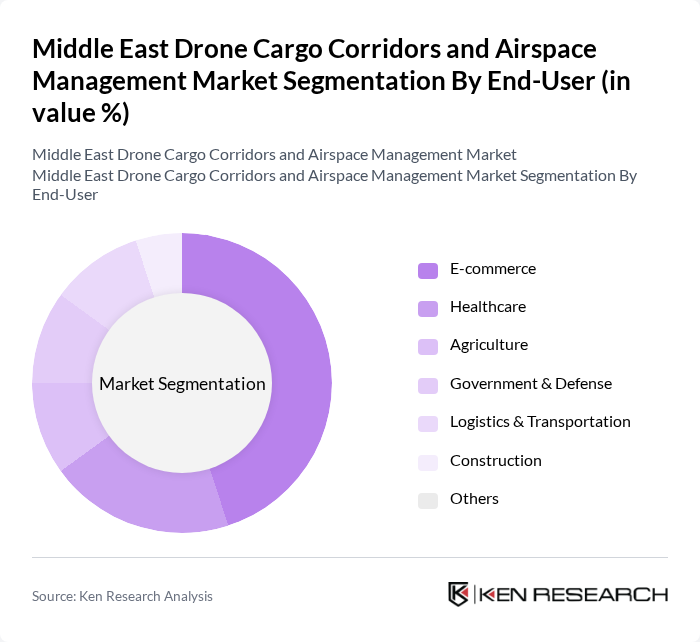 Middle East Drone Cargo Corridors and Airspace Management Market Segmentation By End-User (in value %)

Middle East Drone Cargo Corridors and Airspace Management Market
Middle East Drone Cargo Corridors and Airspace Management Market Segmentation By End-User

Market Segmentation

E-commerce
Healthcare
Agriculture
Government & Defense
Logistics & Transportation
Construction
Others

Source: Ken Research Analysis

KEN RESEARCH