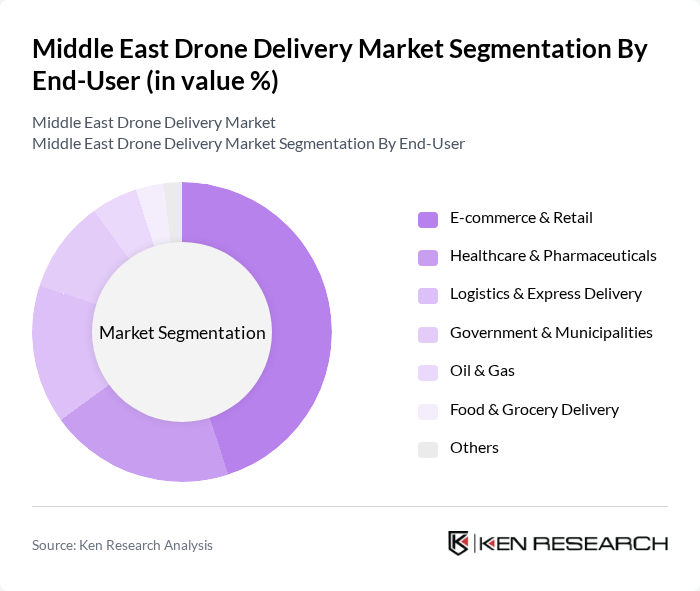 Middle East Drone Delivery Market Segmentation By End-User (in value %)

Middle East Drone Delivery Market
Middle East Drone Delivery Market Segmentation By End-User

Market Segmentation

E-commerce & Retail
Healthcare & Pharmaceuticals
Logistics & Express Delivery
Government & Municipalities
Oil & Gas
Food & Grocery Delivery
Others

Source: Ken Research Analysis

KEN RESEARCH