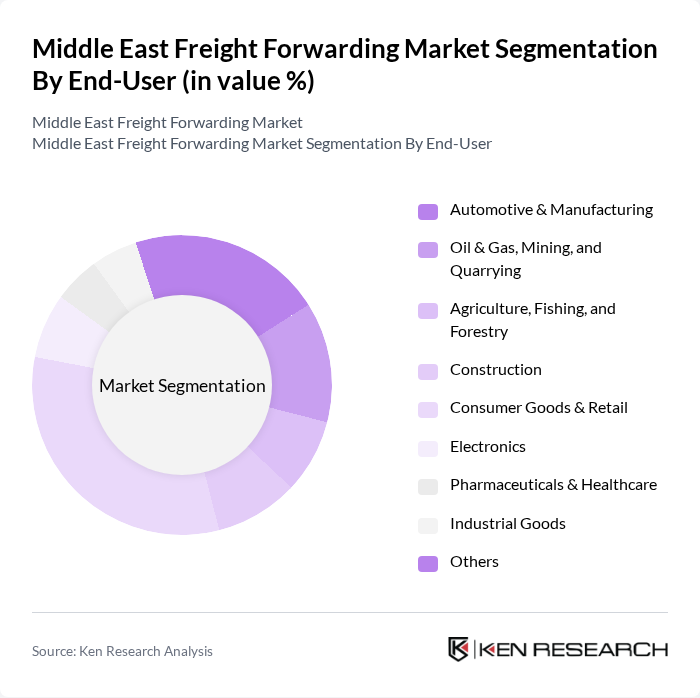 Middle East Freight Forwarding Market Segmentation By End-User (in value %)

Middle East Freight Forwarding Market
Middle East Freight Forwarding Market Segmentation By End-User

Market Segmentation

Automotive & Manufacturing
Oil & Gas, Mining, and Quarrying
Agriculture, Fishing, and Forestry
Construction
Consumer Goods & Retail
Electronics
Pharmaceuticals & Healthcare
Industrial Goods
Others

Source: Ken Research Analysis

KEN RESEARCH