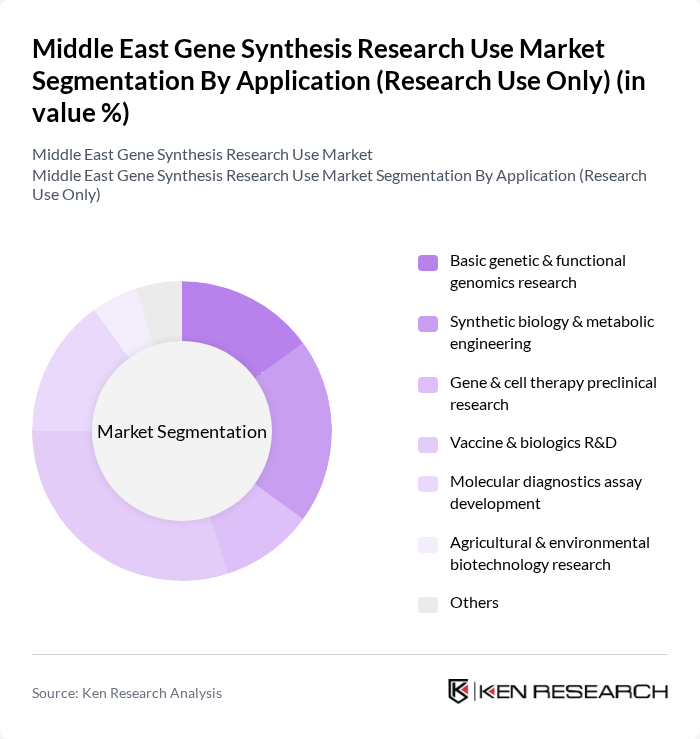 Middle East Gene Synthesis Research Use Market Segmentation By Application (Research Use Only) (in value %)

Middle East Gene Synthesis Research Use Market
Middle East Gene Synthesis Research Use Market Segmentation By Application (Research Use Only)

Market Segmentation

Basic genetic & functional genomics research
Synthetic biology & metabolic engineering
Gene & cell therapy preclinical research
Vaccine & biologics R&D
Molecular diagnostics assay development
Agricultural & environmental biotechnology research
Others

Source: Ken Research Analysis

KEN RESEARCH