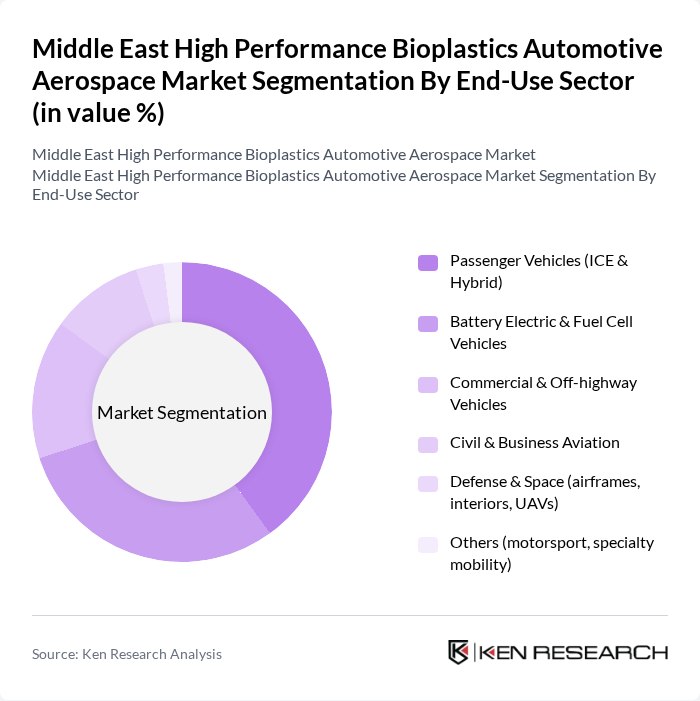 Middle East High Performance Bioplastics Automotive Aerospace Market Segmentation By End-Use Sector (in value %)

Middle East High Performance Bioplastics Automotive Aerospace Market
Middle East High Performance Bioplastics Automotive Aerospace Market Segmentation By End-Use Sector

Market Segmentation

Passenger Vehicles (ICE & Hybrid)
Battery Electric & Fuel Cell Vehicles
Commercial & Off-highway Vehicles
Civil & Business Aviation
Defense & Space (airframes, interiors, UAVs)
Others (motorsport, specialty mobility)

Source: Ken Research Analysis

KEN RESEARCH