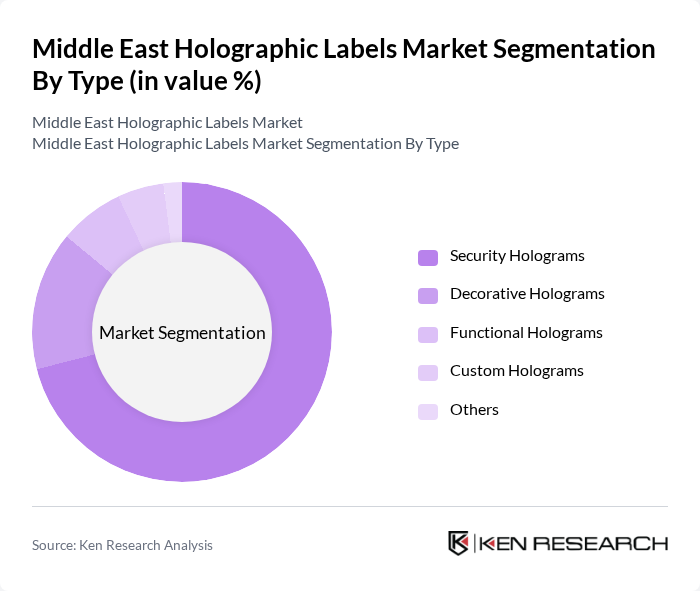 Middle East Holographic Labels Market Segmentation By Type (in value %)

Middle East Holographic Labels Market
Middle East Holographic Labels Market Segmentation By Type

Market Segmentation

Security Holograms
Decorative Holograms
Functional Holograms
Custom Holograms
Others

Source: Ken Research Analysis

KEN RESEARCH