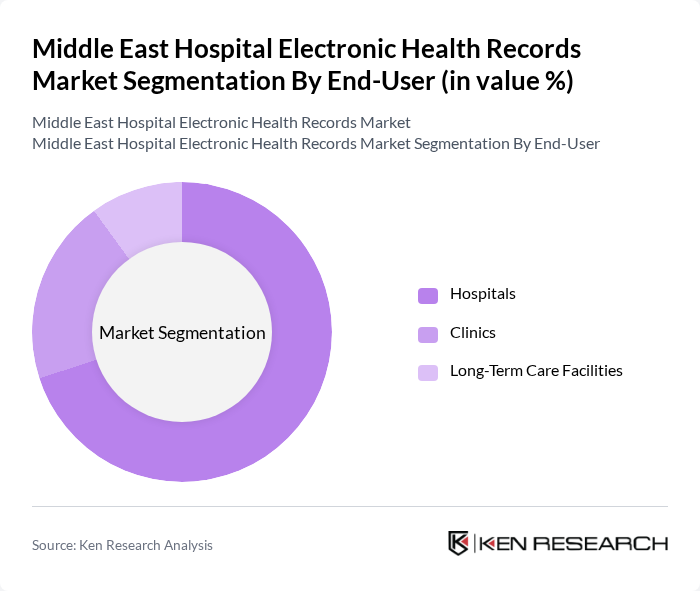 Middle East Hospital Electronic Health Records Market Segmentation By End-User (in value %)

Middle East Hospital Electronic Health Records Market
Middle East Hospital Electronic Health Records Market Segmentation By End-User

Market Segmentation

Hospitals
Clinics
Long-Term Care Facilities

Source: Ken Research Analysis

KEN RESEARCH