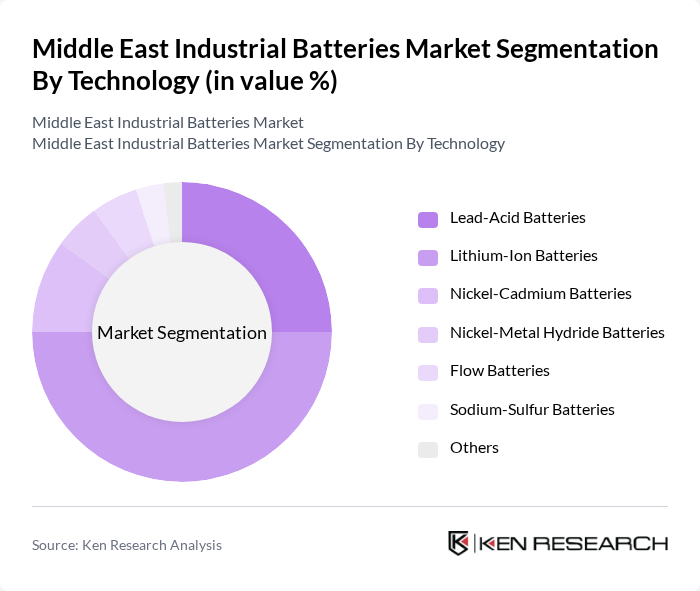 Middle East Industrial Batteries Market Segmentation By Technology (in value %)

Middle East Industrial Batteries Market
Middle East Industrial Batteries Market Segmentation By Technology

Market Segmentation

Lead-Acid Batteries
Lithium-Ion Batteries
Nickel-Cadmium Batteries
Nickel-Metal Hydride Batteries
Flow Batteries
Sodium-Sulfur Batteries
Others

Source: Ken Research Analysis

KEN RESEARCH