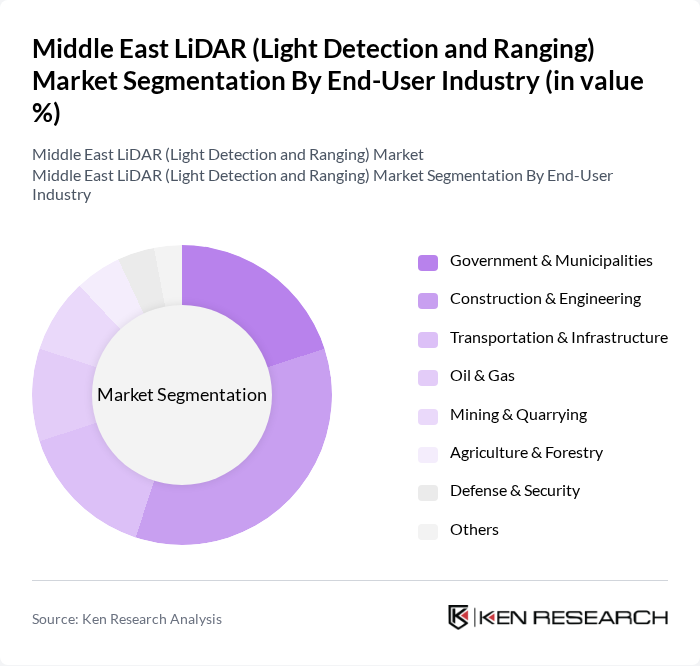 Middle East LiDAR (Light Detection and Ranging) Market Segmentation By End-User Industry (in value %)

Middle East LiDAR (Light Detection and Ranging) Market
Middle East LiDAR (Light Detection and Ranging) Market Segmentation By End-User Industry

Market Segmentation

Government & Municipalities
Construction & Engineering
Transportation & Infrastructure
Oil & Gas
Mining & Quarrying
Agriculture & Forestry
Defense & Security
Others

Source: Ken Research Analysis

KEN RESEARCH